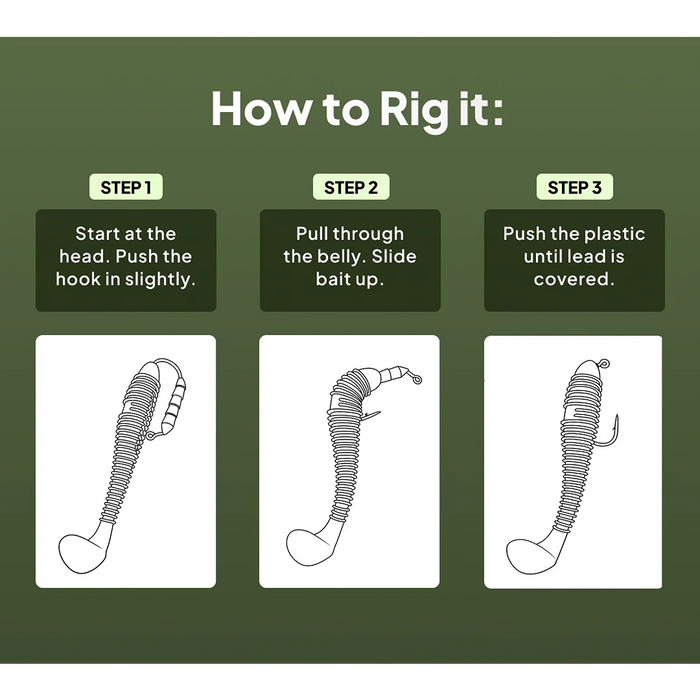 How to Rig it:

STEP 1

Start at the head. Push the hook in slightly.

STEP 2

Pull through the belly. Slide bait up.

STEP 3

Push the plastic until lead is covered.