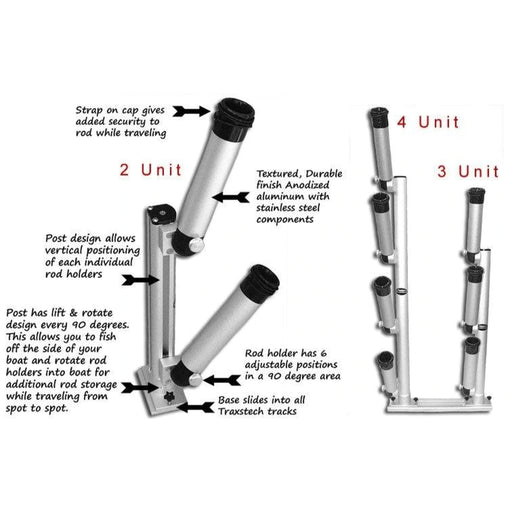 Strap on cap gives added security to rod while traveling

2 Unit

Textured, Durable finish Anodized aluminum with stainless steel components

Post design allows vertical positioning of each individual rod holders

Post has lift & rotate design every 90 degrees. This allows you to fish off the side of your boat and rotate rod holders into boat for additional rod storage while traveling from spot to spot.

Rod holder has 6 adjustable positions in a 90 degree area

Base slides into all Traxstech tracks

4 Unit

3 Unit